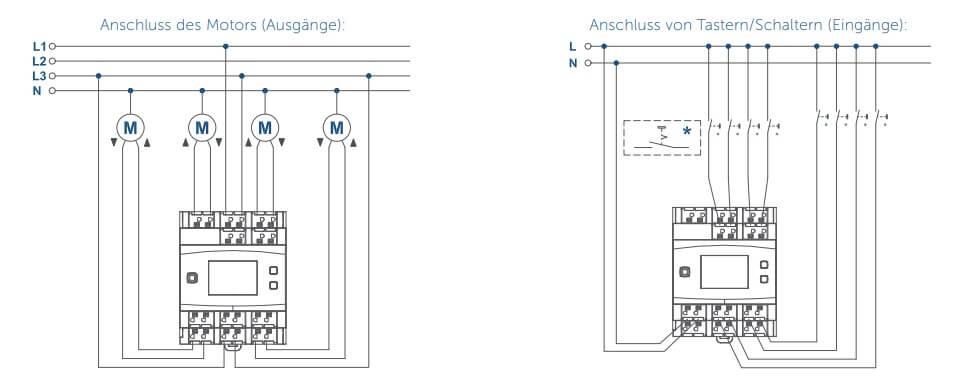 Anschluss des Motors (Ausgänge):

L1
L2
L3
N

M
M
M
M

Anschluss von Tastern/Schaltern (Eingänge):

L
N

*